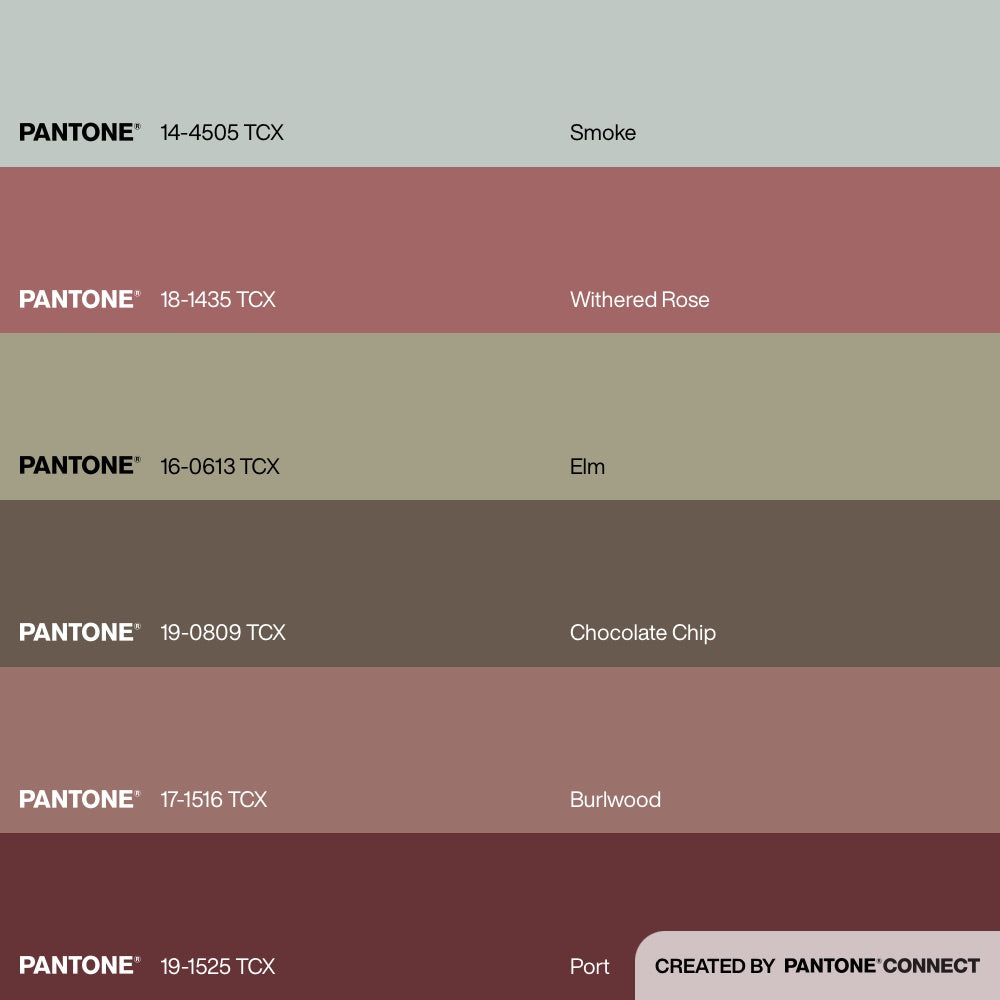 PANTONE® 14-4505 TCX Smoke

PANTONE® 18-1435 TCX Withered Rose

PANTONE® 16-0613 TCX Elm

PANTONE® 19-0809 TCX Chocolate Chip

PANTONE® 17-1516 TCX Burlwood

PANTONE® 19-1525 TCX Port

CREATED BY PANTONE® CONNECT